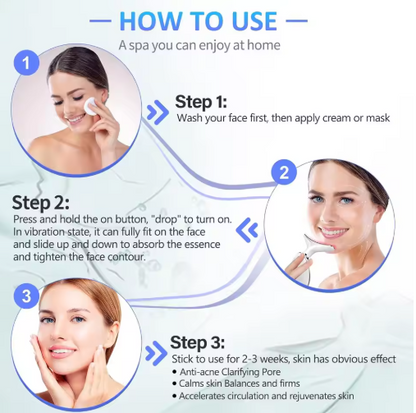 — HOW TO USE —
A spa you can enjoy at home

1

Step 1:
Wash your face first, then apply cream or mask

2

Step 2:
Press and hold the on button, "drop" to turn on. In vibration state, it can fully fit on the face and slide up and down to absorb the essence and tighten the face contour.

3

Step 3:
Stick to use for 2-3 weeks, skin has obvious effect
• Anti-acne Clarifying Pore
• Calms skin Balances and firms
• Accelerates circulation and rejuvenates skin